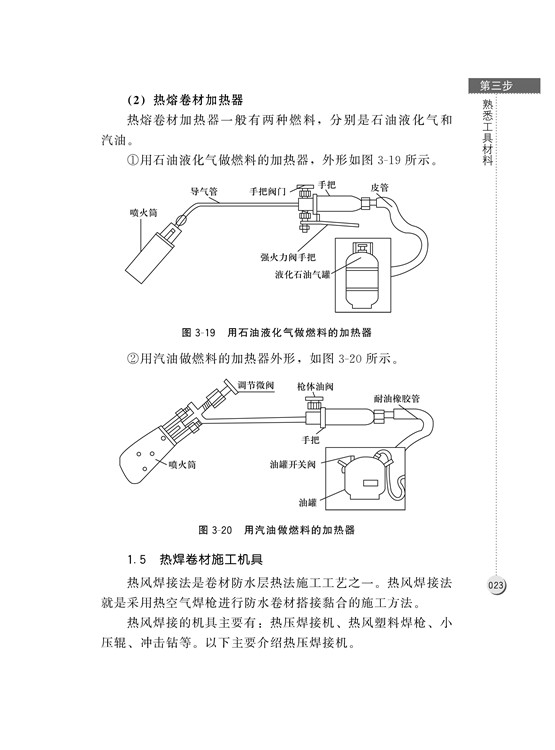 第三步

熟悉工具材料

（2）热熔卷材加热器

热熔卷材加热器一般有两种燃料，分别是石油液化气和汽油。

①用石油液化气做燃料的加热器，外形如图 3-19 所示。

导气管

手把阀门

手把

皮管

喷火筒

强火力阀手把

液化石油气罐

图 3-19 用石油液化气做燃料的加热器

②用汽油做燃料的加热器外形，如图 3-20 所示。

调节微阀

枪体油阀

耐油橡胶管

手把

喷火筒

油罐开关阀

油罐

图 3-20 用汽油做燃料的加热器

1.5 热焊卷材施工机具

热风焊接法是卷材防水层热法施工工艺之一。热风焊接法就是采用热空气焊枪进行防水卷材搭接黏合的施工方法。

热风焊接的机具主要有：热压焊接机、热风塑料焊枪、小压辊、冲击钻等。以下主要介绍热压焊接机。

023