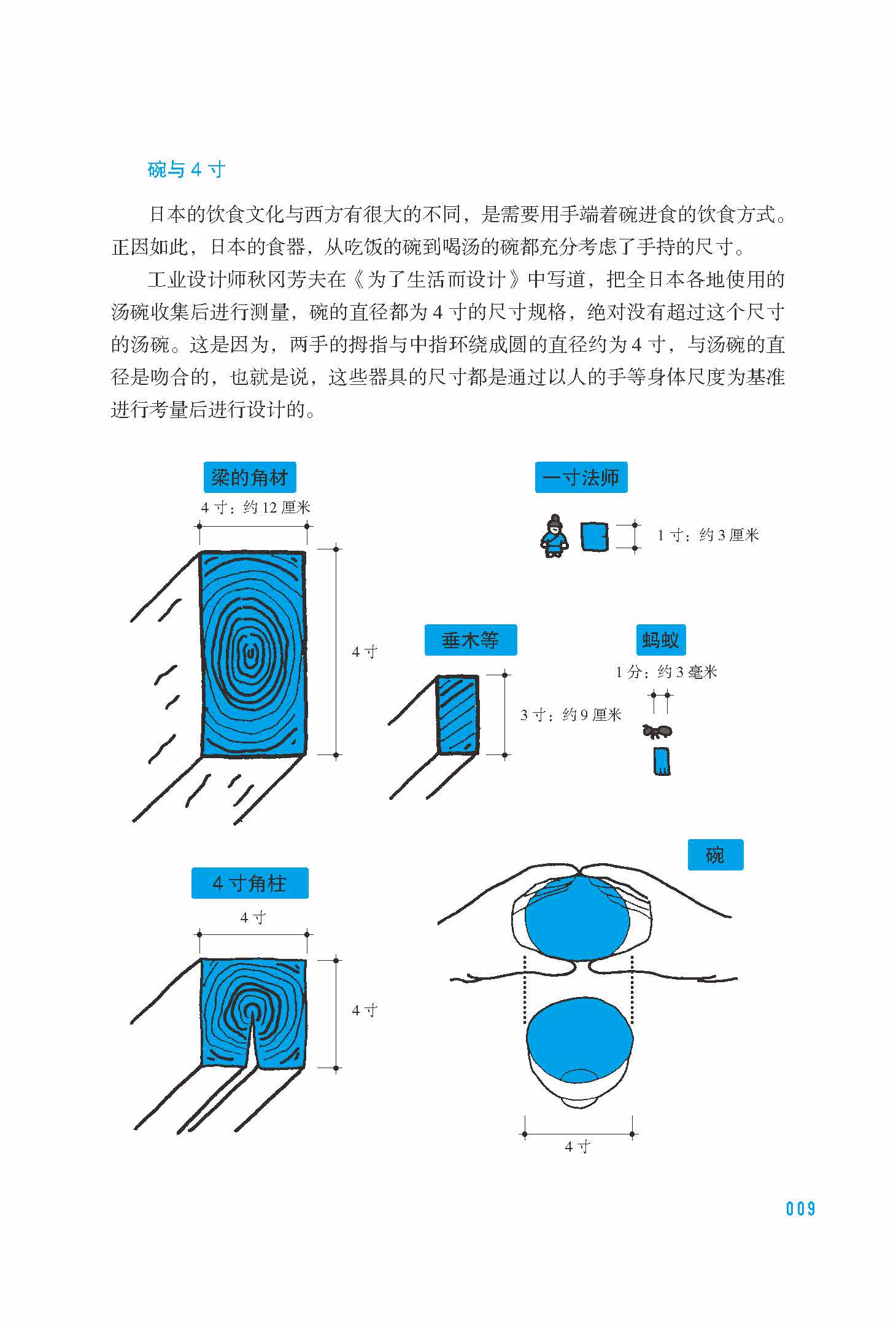 碗与 4 寸

日本的饮食文化与西方有很大的不同，是需要用手端着碗进食的饮食方式。正因如此，日本的食器，从吃饭的碗到喝汤的碗都充分考虑了手持的尺寸。

工业设计师秋冈芳夫在《为了生活而设计》中写道，把全日本各地使用的汤碗收集后进行测量，碗的直径都为 4 寸的尺寸规格，绝对没有超过这个尺寸的汤碗。这是因为，两手的拇指与中指环绕成圆的直径约为 4 寸，与汤碗的直径是吻合的，也就是说，这些器具的尺寸都是通过以人的手等身体尺度为基准进行考量后进行设计的。

梁的角材

4 寸：约 12 厘米

4 寸

一寸法师

1 寸：约 3 厘米

垂木等

3 寸：约 9 厘米

蚂蚁

1 分：约 3 毫米

4 寸角柱

4 寸

4 寸

碗

4 寸

009