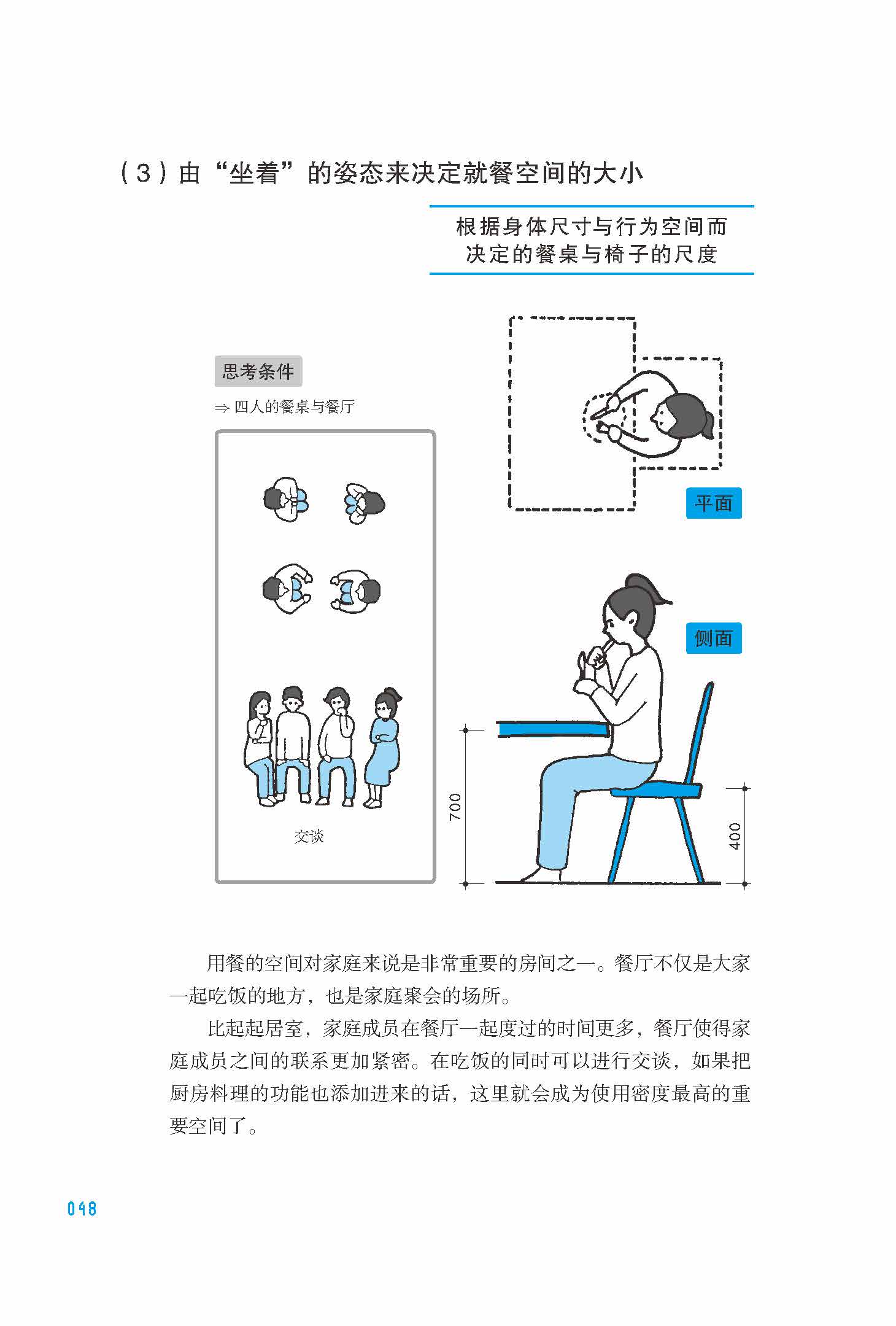 （3）由“坐着”的姿态来决定就餐空间的大小

根据身体尺寸与行为空间而决定的餐桌与椅子的尺度

思考条件

⇒ 四人的餐桌与餐厅

交谈

平面

侧面

700

400

用餐的空间对家庭来说是非常重要的房间之一。餐厅不仅是大家一起吃饭的地方，也是家庭聚会的场所。

比起起居室，家庭成员在餐厅一起度过的时间更多，餐厅使得家庭成员之间的联系更加紧密。在吃饭的同时可以进行交谈，如果把厨房料理的功能也添加进来的话，这里就会成为使用密度最高的重要空间了。

048