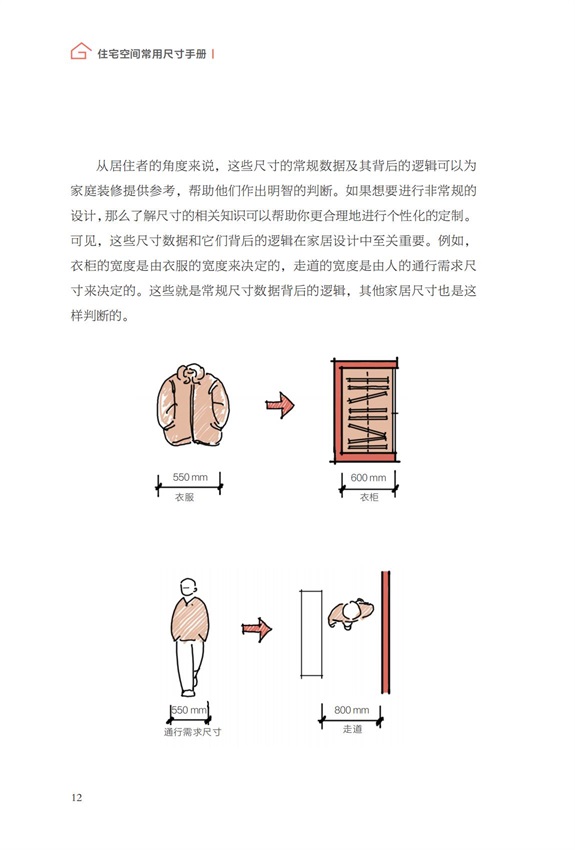 住宅空间常用尺寸手册

从居住者的角度来说，这些尺寸的常规数据及其背后的逻辑可以为家庭装修提供参考，帮助他们作出明智的判断。如果想要进行非常规的设计，那么了解尺寸的相关知识可以帮助你更合理地进行个性化的定制。可见，这些尺寸数据和它们背后的逻辑在家居设计中至关重要。例如，衣柜的宽度是由衣服的宽度来决定的，走道的宽度是由人的通行需求尺寸来决定的。这些就是常规尺寸数据背后的逻辑，其他家居尺寸也是这样判断的。

550 mm
衣服

600 mm
衣柜

550 mm
通行需求尺寸

800 mm
走道

12