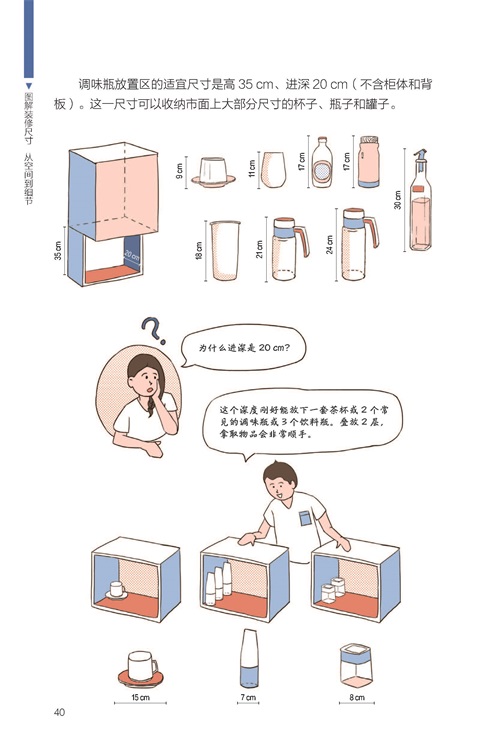 图解装修尺寸 从空间到细节

调味瓶放置区的适宜尺寸是高 35 cm、进深 20 cm（不含柜体和背板）。这一尺寸可以收纳市面上大部分尺寸的杯子、瓶子和罐子。

35 cm
20 cm
9 cm
11 cm
17 cm
17 cm
30 cm
18 cm
21 cm
24 cm

为什么进深是 20 cm?

这个深度刚好能放下一套茶杯或 2 个常见的调味瓶或 3 个饮料瓶。叠放 2 层，拿取物品会非常顺手。

15 cm
7 cm
8 cm

40