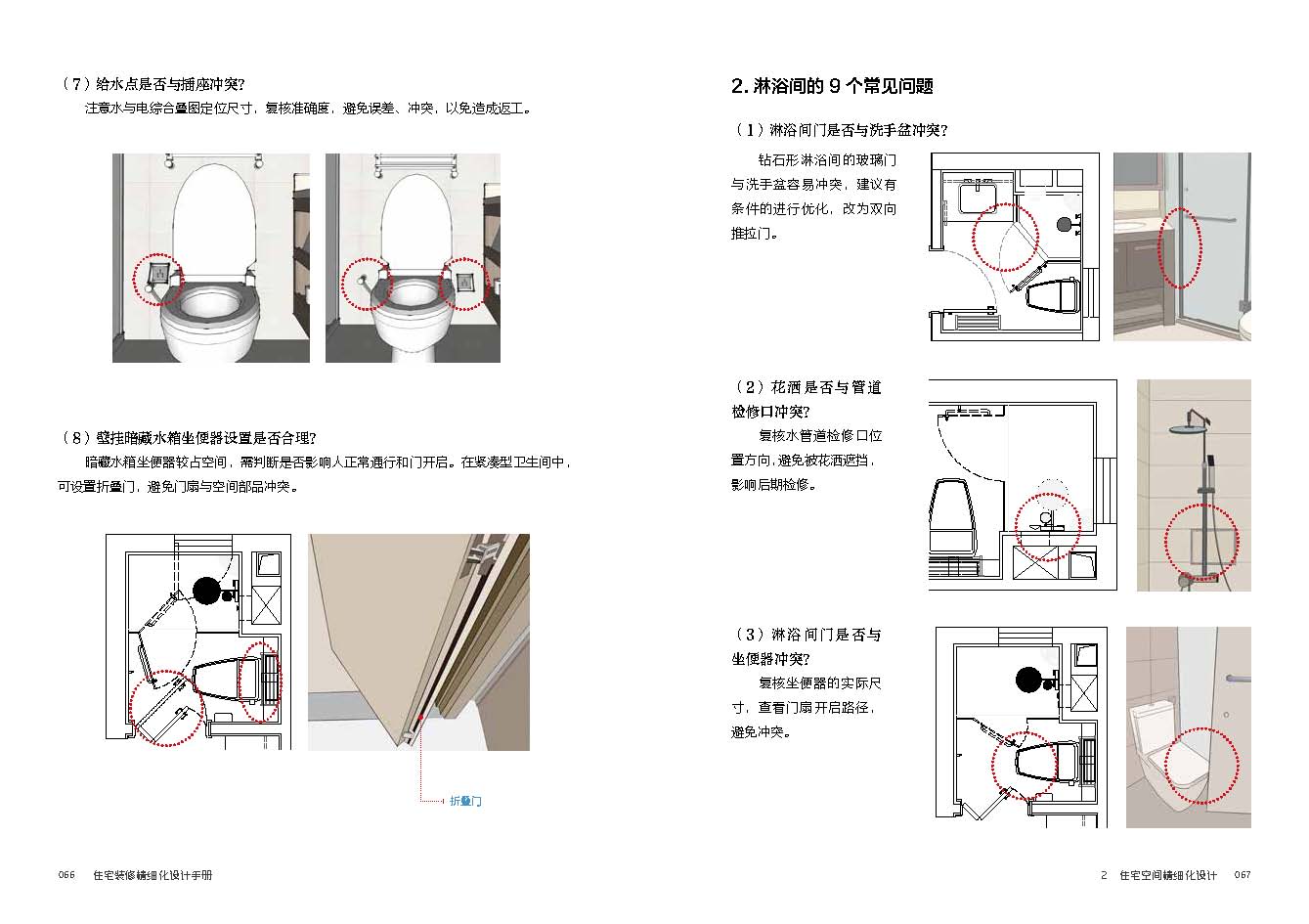 （7）给水点是否与插座冲突?

注意水与电综合叠图定位尺寸，复核准确度，避免误差、冲突，以免造成返工。

（8）壁挂暗藏水箱坐便器设置是否合理?

暗藏水箱坐便器较占空间，需判断是否影响人正常通行和门开启。在紧凑型卫生间中，可设置折叠门，避免门扇与空间部品冲突。

折叠门

066　住宅装修精细化设计手册

2. 淋浴间的 9 个常见问题

（1）淋浴间门是否与洗手盆冲突?

钻石形淋浴间的玻璃门与洗手盆容易冲突，建议有条件的进行优化，改为双向推拉门。

（2）花洒是否与管道检修口冲突?

复核水管道检修口位置方向，避免被花洒遮挡，影响后期检修。

（3）淋浴间门是否与坐便器冲突?

复核坐便器的实际尺寸，查看门扇开启路径，避免冲突。

2　住宅空间精细化设计　067